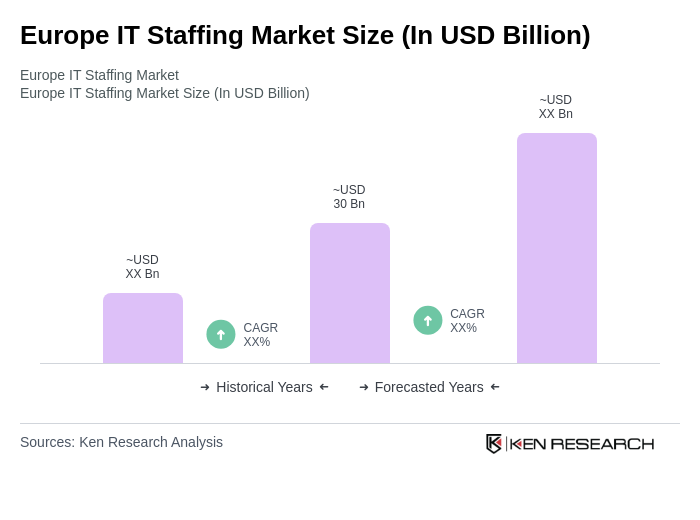 Europe IT Staffing Market Size (In USD Billion)

Europe IT Staffing Market
Europe IT Staffing Market Size (In USD Billion)

~USD
XX Bn

CAGR
XX%

~USD
30 Bn

CAGR
XX%

~USD
XX Bn

→ Historical Years ←   → Forecasted Years ←

Sources: Ken Research Analysis

KEN RESEARCH